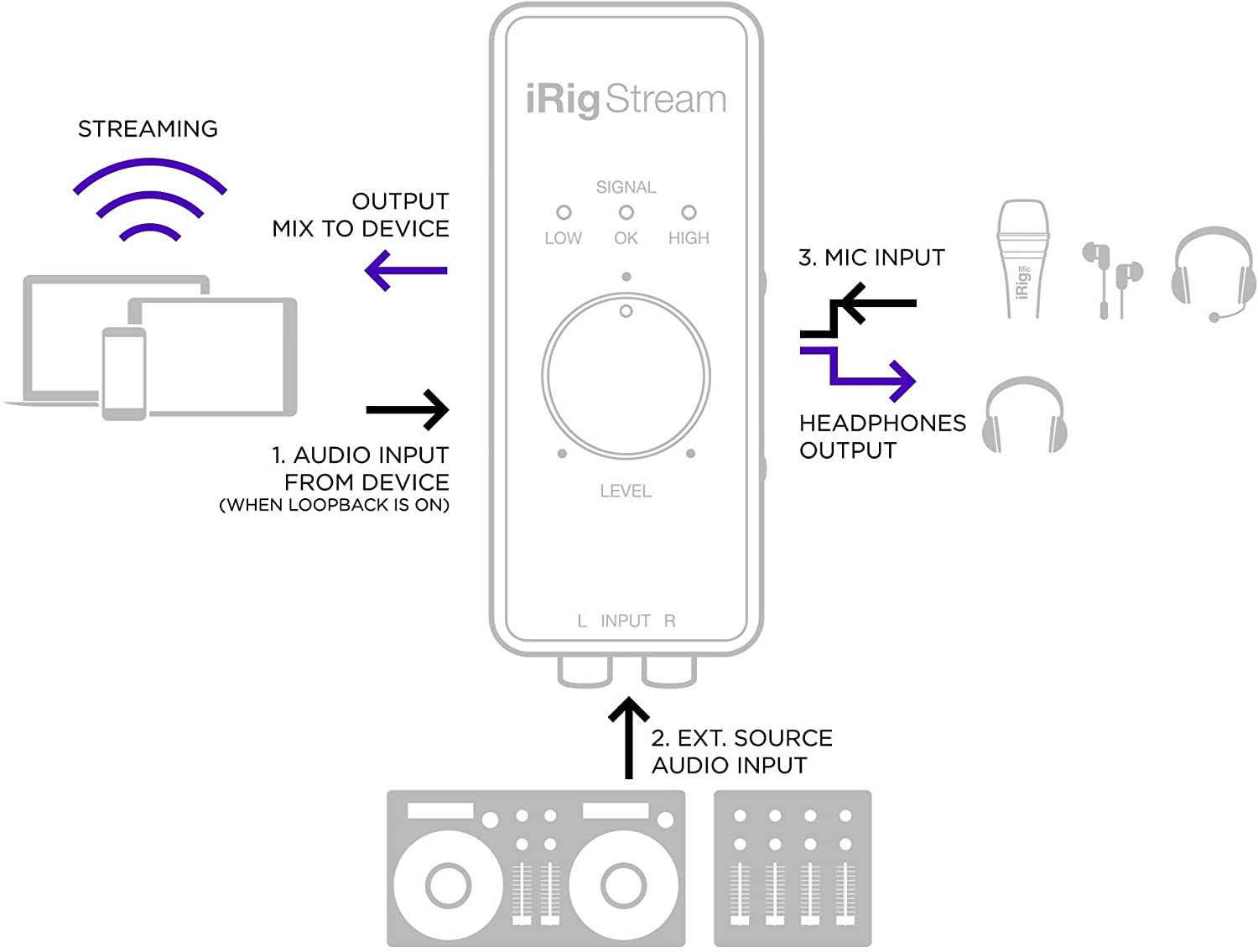 STREAMING

OUTPUT
MIX TO DEVICE

1. AUDIO INPUT
FROM DEVICE
(WHEN LOOPBACK IS ON)

iRig Stream

SIGNAL
LOW OK HIGH

LEVEL

L INPUT R

3. MIC INPUT

iRig Mic

HEADPHONES
OUTPUT

2. EXT. SOURCE
AUDIO INPUT